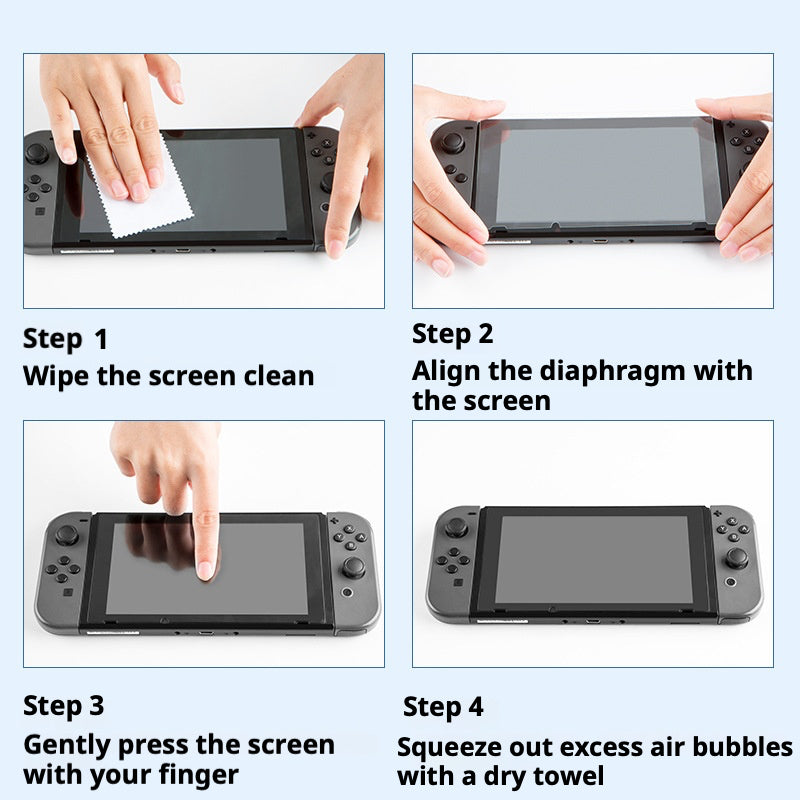 Step 1
Wipe the screen clean

Step 2
Align the diaphragm with the screen

Step 3
Gently press the screen with your finger

Step 4
Squeeze out excess air bubbles with a dry towel